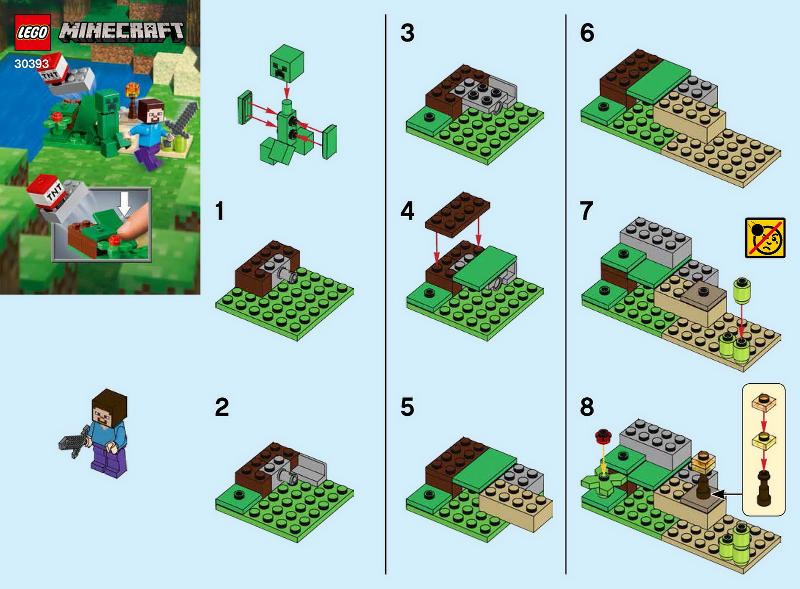 LEGO MINECRAFT
30393
TNT
TNT

1

2

3

4

5

6

7

8